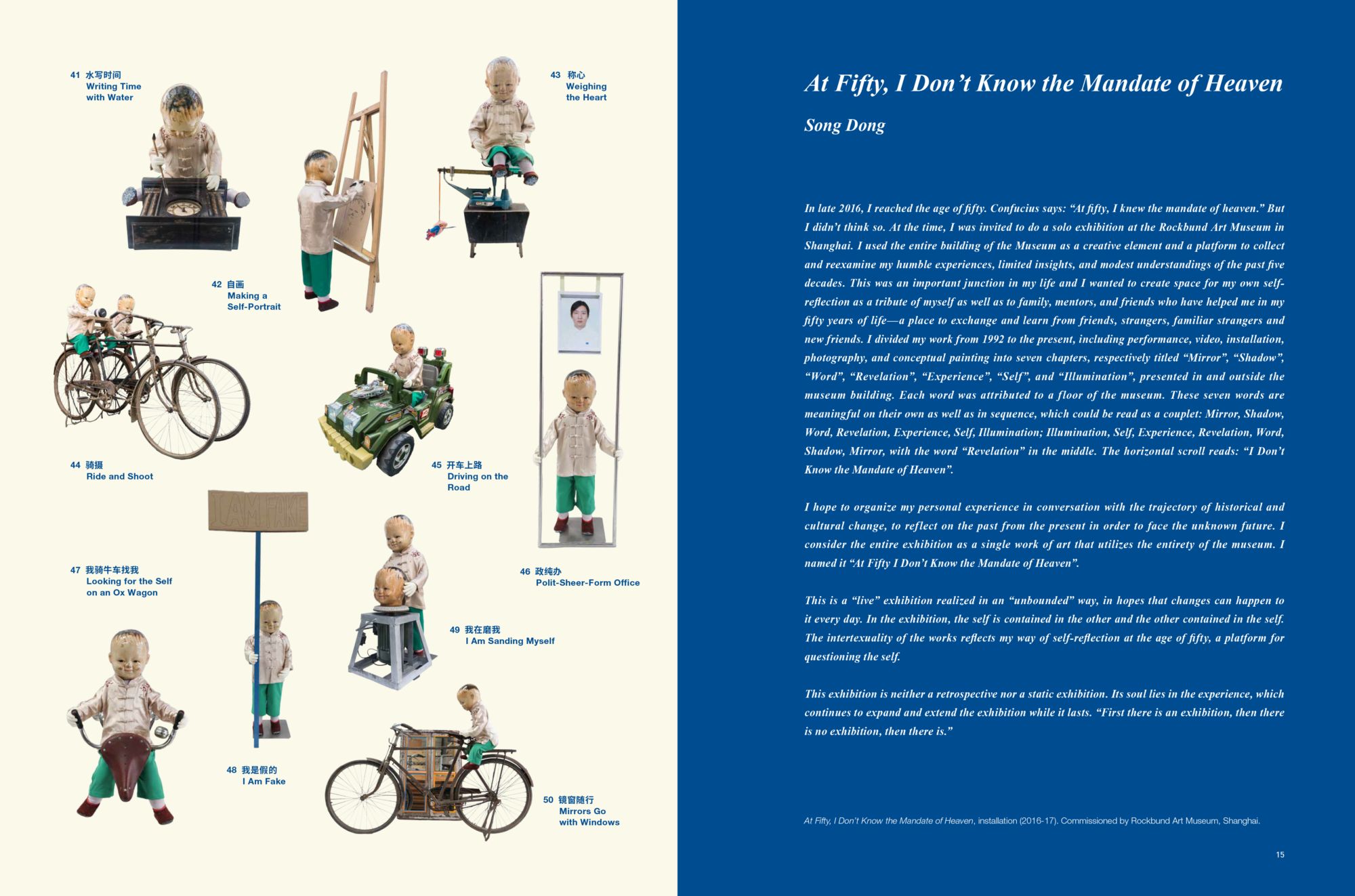 41 水写时间
Writing Time with Water

42 自画
Making a Self-Portrait

43 称心
Weighing the Heart

44 骑摄
Ride and Shoot

45 开车上路
Driving on the Road

I AM FAKE

46 政纯办
Polit-Sheer-Form Office

47 我骑牛车找我
Looking for the Self on an Ox Wagon

48 我是假的
I Am Fake

49 我在磨我
I Am Sanding Myself

50 镜窗随行
Mirrors Go with Windows

At Fifty, I Don't Know the Mandate of Heaven

Song Dong

In late 2016, I reached the age of fifty. Confucius says: "At fifty, I knew the mandate of heaven." But I didn't think so. At the time, I was invited to do a solo exhibition at the Rockbund Art Museum in Shanghai. I used the entire building of the Museum as a creative element and a platform to collect and reexamine my humble experiences, limited insights, and modest understandings of the past five decades. This was an important junction in my life and I wanted to create space for my own self-reflection as a tribute of myself as well as to family, mentors, and friends who have helped me in my fifty years of life—a place to exchange and learn from friends, strangers, familiar strangers and new friends. I divided my work from 1992 to the present, including performance, video, installation, photography, and conceptual painting into seven chapters, respectively titled "Mirror", "Shadow", "Word", "Revelation", "Experience", "Self", and "Illumination", presented in and outside the museum building. Each word was attributed to a floor of the museum. These seven words are meaningful on their own as well as in sequence, which could be read as a couplet: Mirror, Shadow, Word, Revelation, Experience, Self, Illumination; Illumination, Self, Experience, Revelation, Word, Shadow, Mirror, with the word "Revelation" in the middle. The horizontal scroll reads: "I Don't Know the Mandate of Heaven".

I hope to organize my personal experience in conversation with the trajectory of historical and cultural change, to reflect on the past from the present in order to face the unknown future. I consider the entire exhibition as a single work of art that utilizes the entirety of the museum. I named it "At Fifty I Don't Know the Mandate of Heaven".

This is a "live" exhibition realized in an "unbounded" way, in hopes that changes can happen to it every day. In the exhibition, the self is contained in the other and the other contained in the self. The intertexuality of the works reflects my way of self-reflection at the age of fifty, a platform for questioning the self.

This exhibition is neither a retrospective nor a static exhibition. Its soul lies in the experience, which continues to expand and extend the exhibition while it lasts. "First there is an exhibition, then there is no exhibition, then there is."

At Fifty, I Don't Know the Mandate of Heaven, installation (2016-17). Commissioned by Rockbund Art Museum, Shanghai.

15