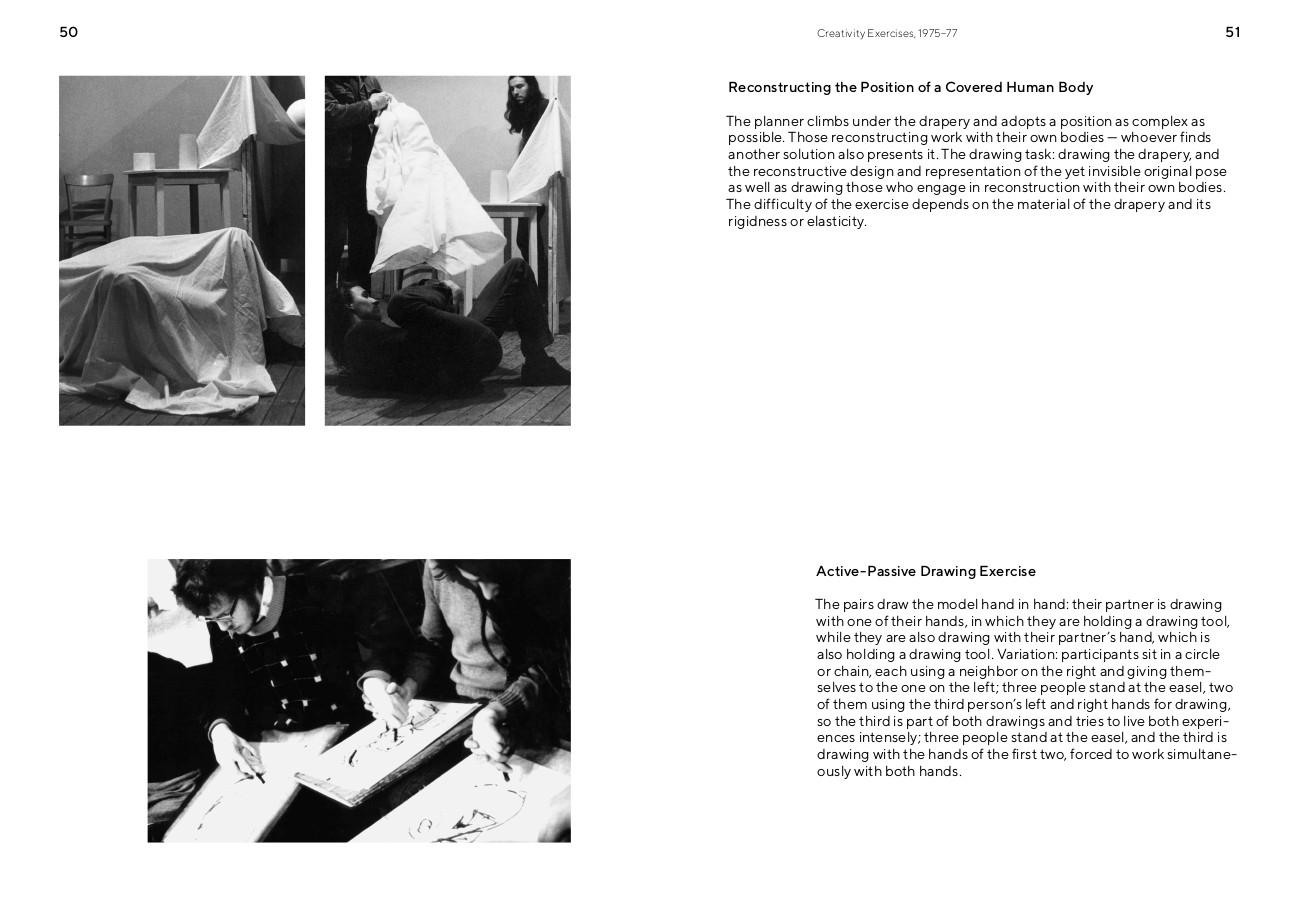 50

Creativity Exercises, 1975–77

51

Reconstructing the Position of a Covered Human Body

The planner climbs under the drapery and adopts a position as complex as possible. Those reconstructing work with their own bodies — whoever finds another solution also presents it. The drawing task: drawing the drapery, and the reconstructive design and representation of the yet invisible original pose as well as drawing those who engage in reconstruction with their own bodies. The difficulty of the exercise depends on the material of the drapery and its rigidness or elasticity.

Active-Passive Drawing Exercise

The pairs draw the model hand in hand: their partner is drawing with one of their hands, in which they are holding a drawing tool, while they are also drawing with their partner's hand, which is also holding a drawing tool. Variation: participants sit in a circle or chain, each using a neighbor on the right and giving themselves to the one on the left; three people stand at the easel, two of them using the third person's left and right hands for drawing, so the third is part of both drawings and tries to live both experiences intensely; three people stand at the easel, and the third is drawing with the hands of the first two, forced to work simultaneously with both hands.